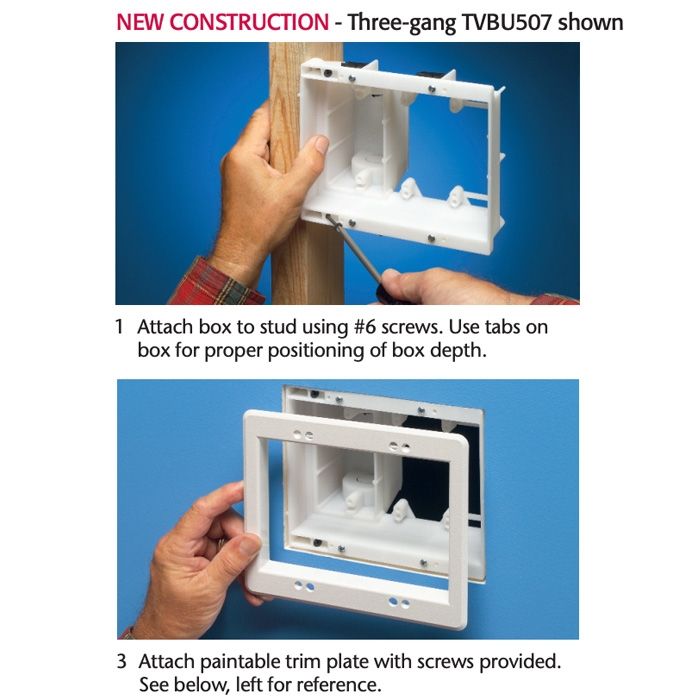 NEW CONSTRUCTION - Three-gang TVBU507 shown

1 Attach box to stud using #6 screws. Use tabs on box for proper positioning of box depth.

3 Attach paintable trim plate with screws provided. See below, left for reference.