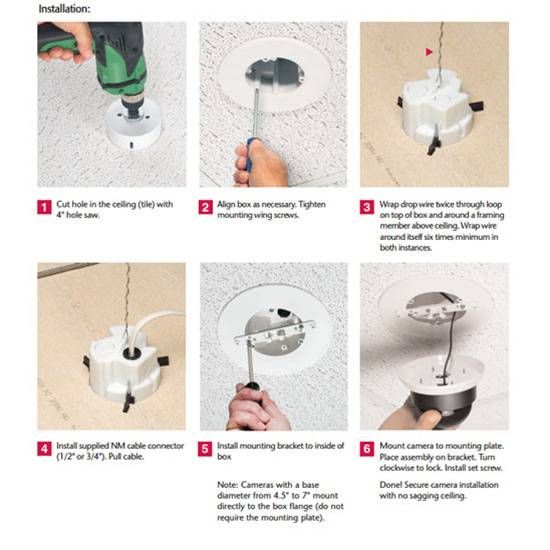 Installation:

1 Cut hole in the ceiling (tile) with 4" hole saw.

2 Align box as necessary. Tighten mounting wing screws.

3 Wrap drop wire twice through loop on top of box and around a framing member above ceiling. Wrap wire around itself six times minimum in both instances.

4 Install supplied NM cable connector (1/2" or 3/4"). Pull cable.

5 Install mounting bracket to inside of box

Note: Cameras with a base diameter from 4.5" to 7" mount directly to the box flange (do not require the mounting plate).

6 Mount camera to mounting plate. Place assembly on bracket. Turn clockwise to lock. Install set screw.

Done! Secure camera installation with no sagging ceiling.