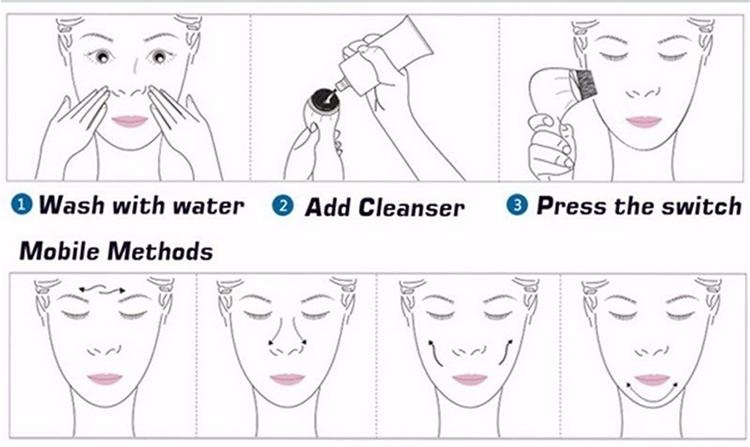 1 Wash with water
2 Add Cleanser
3 Press the switch

Mobile Methods