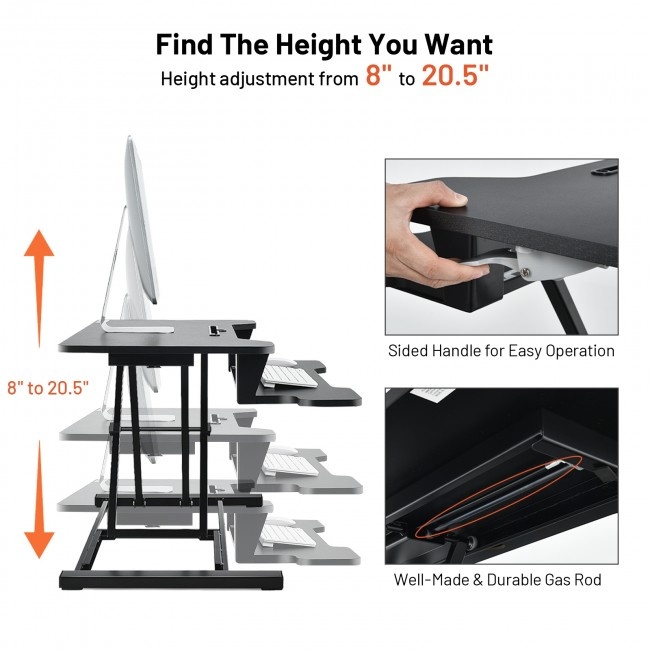 Find The Height You Want

Height adjustment from 8" to 20.5"

8" to 20.5"

Sided Handle for Easy Operation

Well-Made & Durable Gas Rod