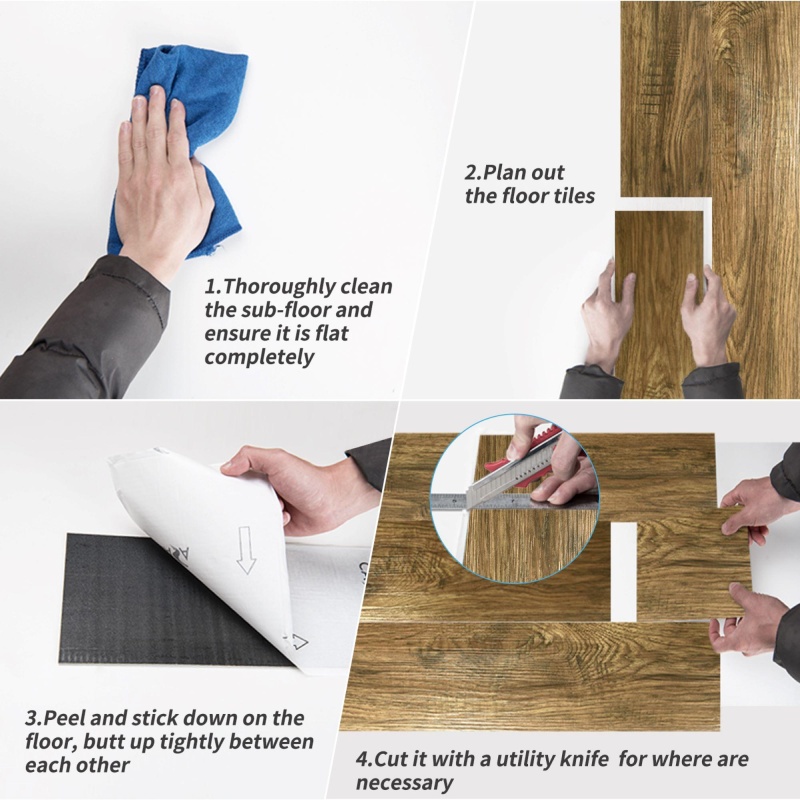 1.Thoroughly clean the sub-floor and ensure it is flat completely

2.Plan out the floor tiles

3.Peel and stick down on the floor, butt up tightly between each other

4.Cut it with a utility knife for where are necessary